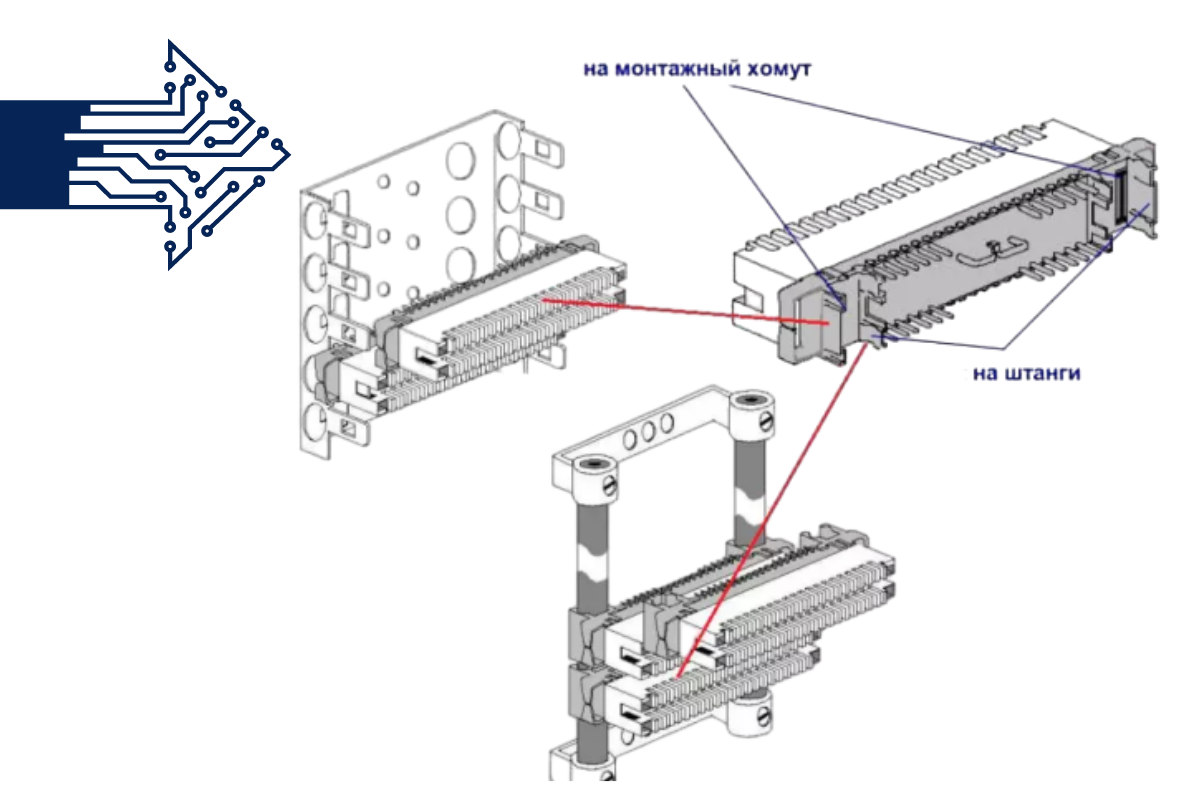 на монтажный хомут

на штанги